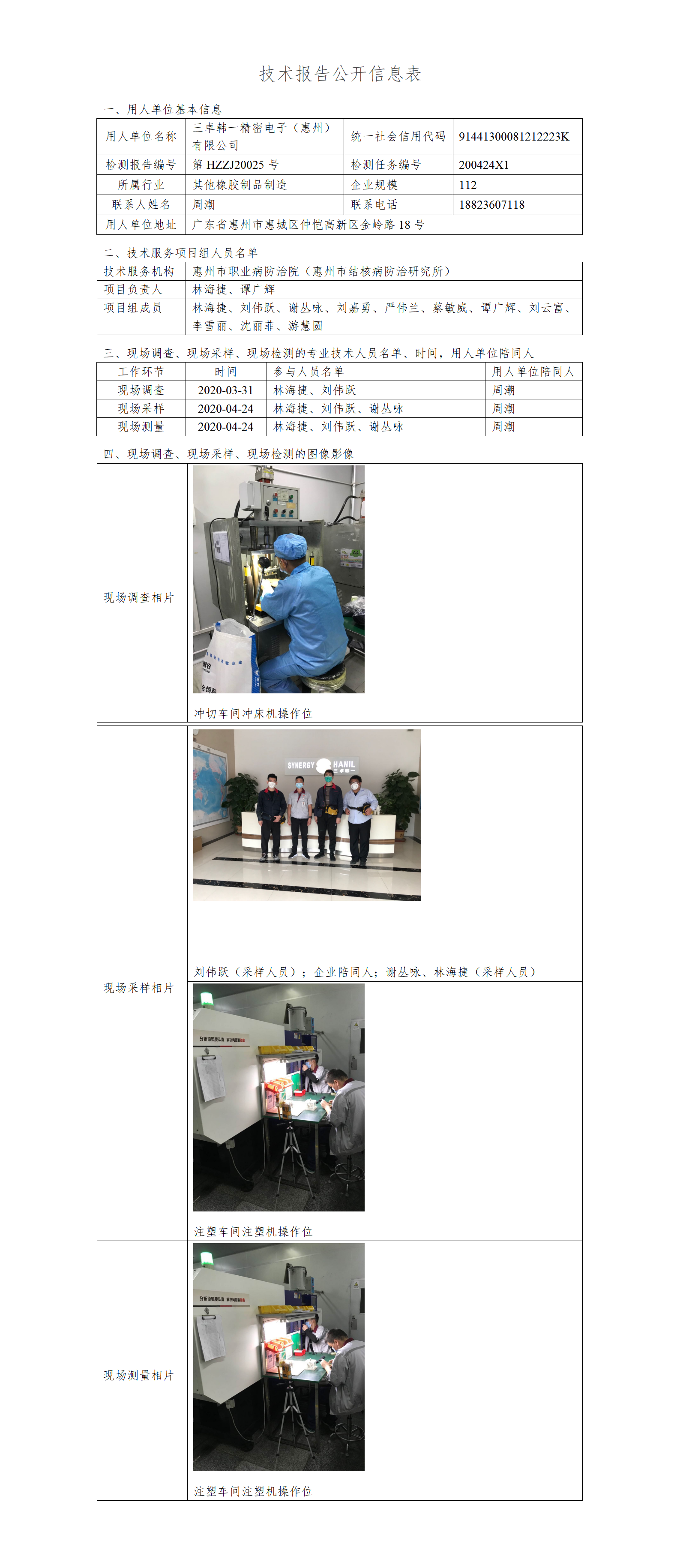 技术报告公开信息表

一、用人单位基本信息

| 用人单位名称 | 三卓韩一精密电子（惠州）有限公司 | 统一社会信用代码 | 91441300081212223K |
|---|---|---|---|
| 检测报告编号 | 第 HZZJ20025 号 | 检测任务编号 | 200424X1 |
| 所属行业 | 其他橡胶制品制造 | 企业规模 | 112 |
| 联系人姓名 | 周潮 | 联系电话 | 18823607118 |
| 用人单位地址 | 广东省惠州市惠城区仲恺高新区金岭路 18 号 | | |

二、技术服务项目组人员名单

| 技术服务机构 | 惠州市职业病防治院（惠州市结核病防治研究所） |
|---|---|
| 项目负责人 | 林海捷、谭广辉 |
| 项目组成员 | 林海捷、刘伟跃、谢丛咏、刘嘉勇、严伟兰、蔡敏威、谭广辉、刘云富、李雪丽、沈丽菲、游慧圆 |

三、现场调查、现场采样、现场检测的专业技术人员名单、时间，用人单位陪同人

| 工作环节 | 时间 | 参与人员名单 | 用人单位陪同人 |
|---|---|---|---|
| 现场调查 | 2020-03-31 | 林海捷、刘伟跃 | 周潮 |
| 现场采样 | 2020-04-24 | 林海捷、刘伟跃、谢丛咏 | 周潮 |
| 现场测量 | 2020-04-24 | 林海捷、刘伟跃、谢丛咏 | 周潮 |

四、现场调查、现场采样、现场检测的图像影像

| 现场调查相片 | 冲切车间冲床机操作位 |
|---|---|
| 现场采样相片 | SYNERGY HANIL 刘伟跃（采样人员）；企业陪同人；谢丛咏、林海捷（采样人员） |
| | 注塑车间注塑机操作位 |
| 现场测量相片 | 注塑车间注塑机操作位 |